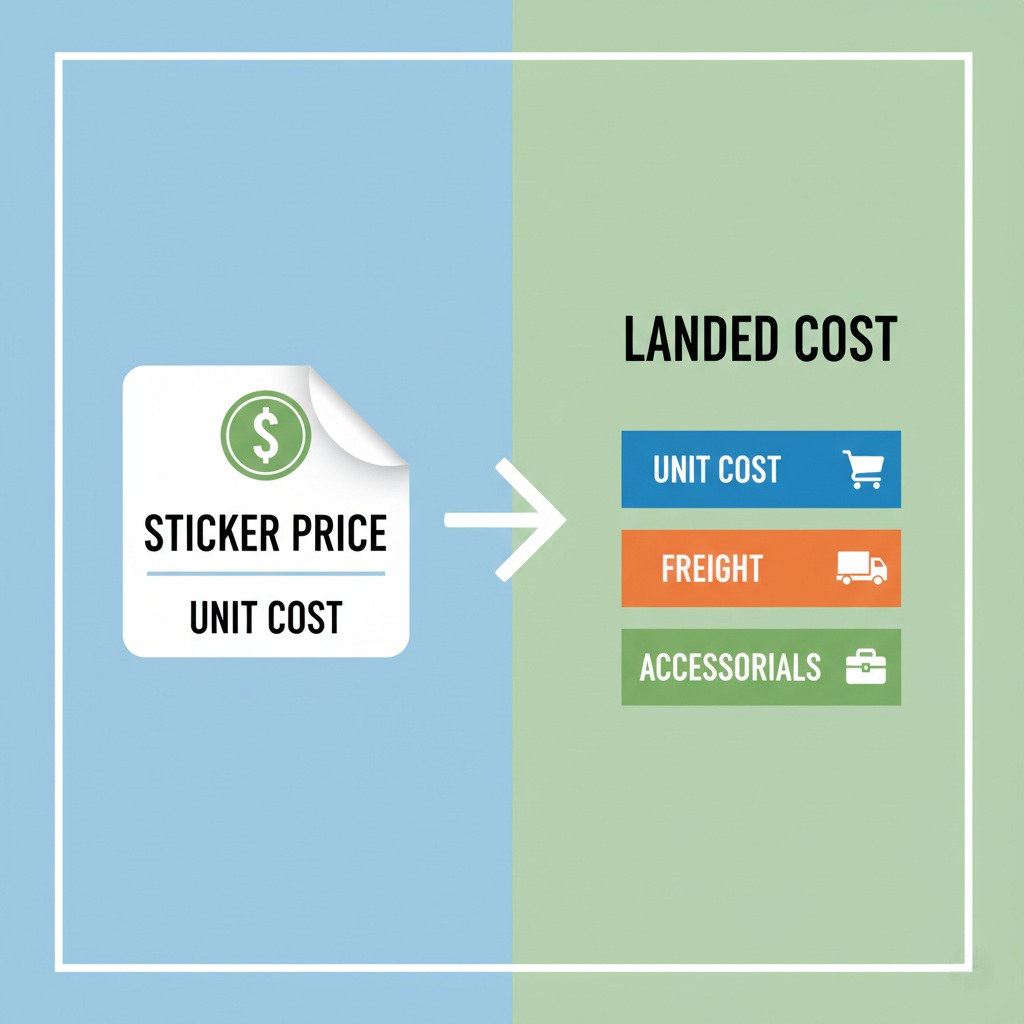 $

STICKER PRICE

UNIT COST

LANDED COST

UNIT COST

FREIGHT

ACCESSORIALS