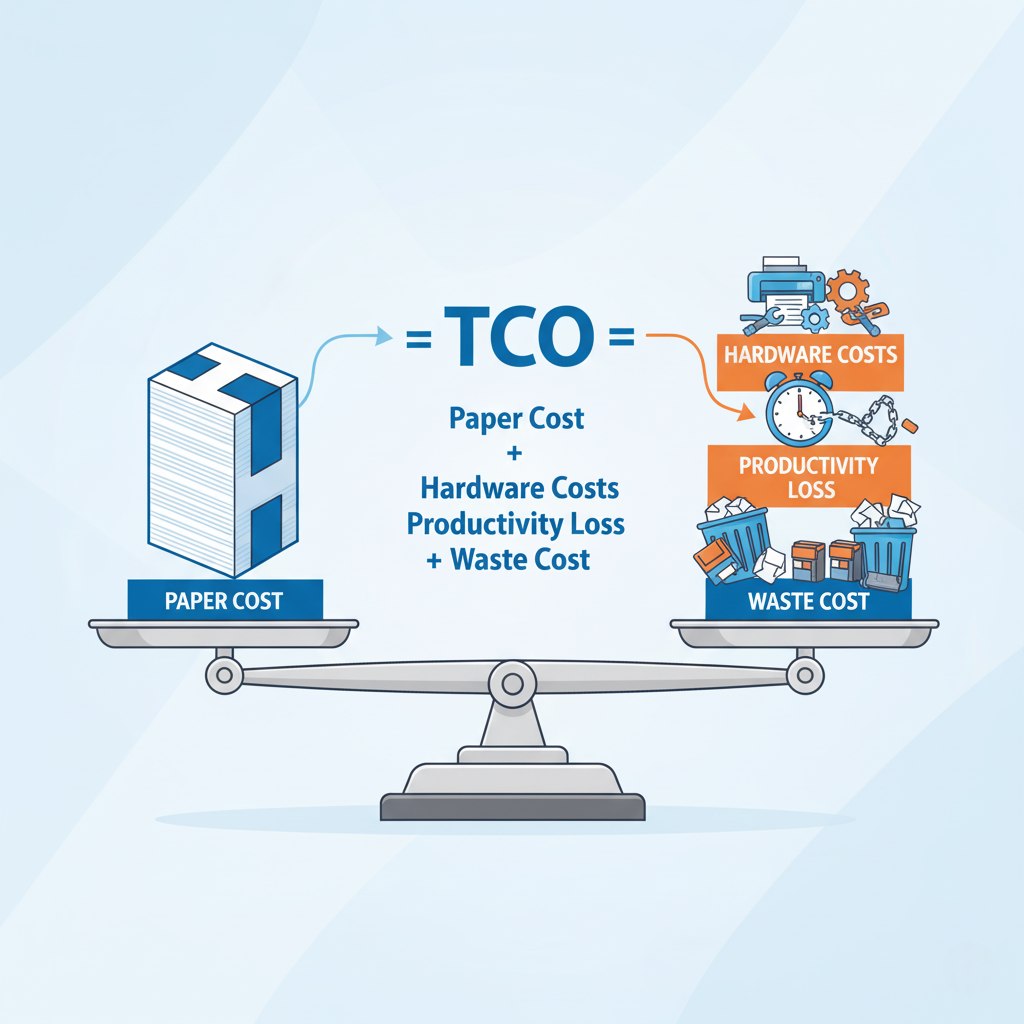 = TCO =

Paper Cost
+
Hardware Costs
Productivity Loss
+ Waste Cost

PAPER COST

HARDWARE COSTS

PRODUCTIVITY LOSS

WASTE COST