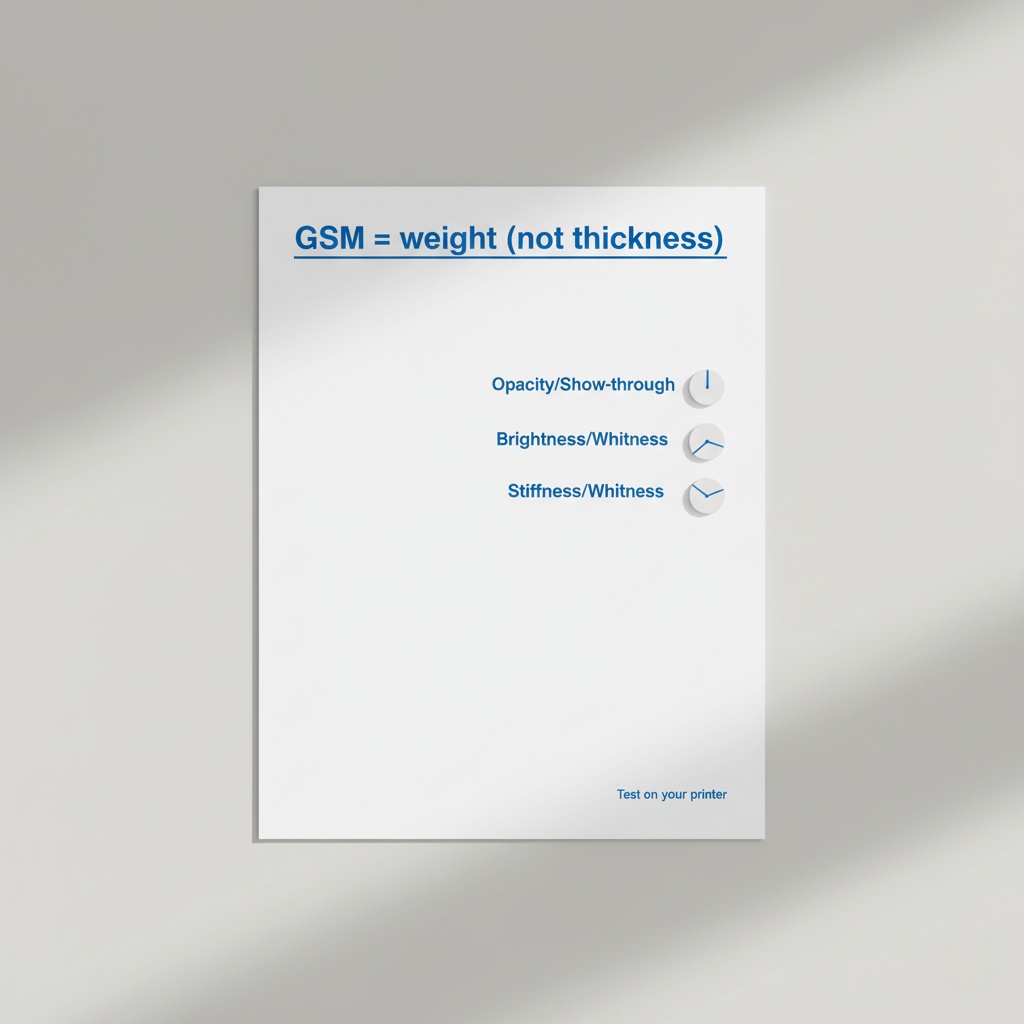 GSM = weight (not thickness)

Opacity/Show-through

Brightness/Whitness

Stiffness/Whitness

Test on your printer