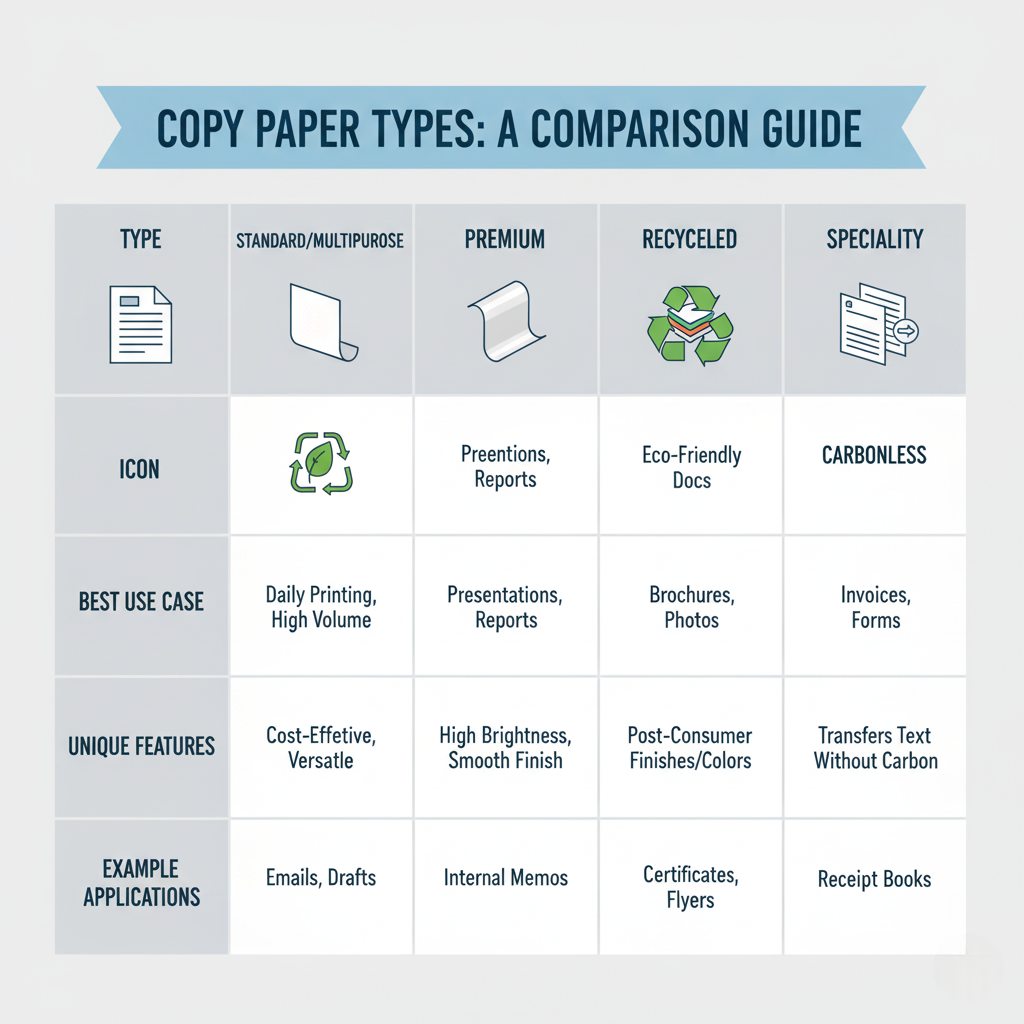 COPY PAPER TYPES: A COMPARISON GUIDE

| TYPE | STANDARD/MULTIPUROSE | PREMIUM | RECYCELED | SPECIALITY |
|---|---|---|---|---|
| ICON | | Preentions, Reports | Eco-Friendly Docs | CARBONLESS |
| BEST USE CASE | Daily Printing, High Volume | Presentations, Reports | Brochures, Photos | Invoices, Forms |
| UNIQUE FEATURES | Cost-Effetive, Versatle | High Brightness, Smooth Finish | Post-Consumer Finishes/Colors | Transfers Text Without Carbon |
| EXAMPLE APPLICATIONS | Emails, Drafts | Internal Memos | Certificates, Flyers | Receipt Books |